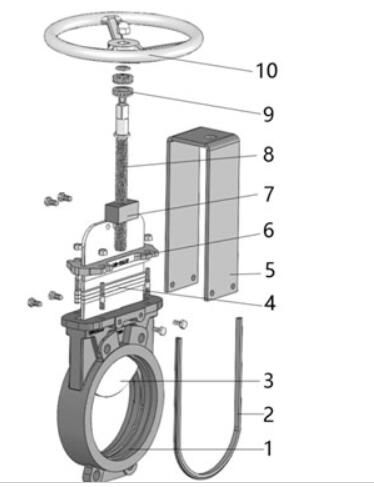 10
9
8
7
6
5
4
3
2
1